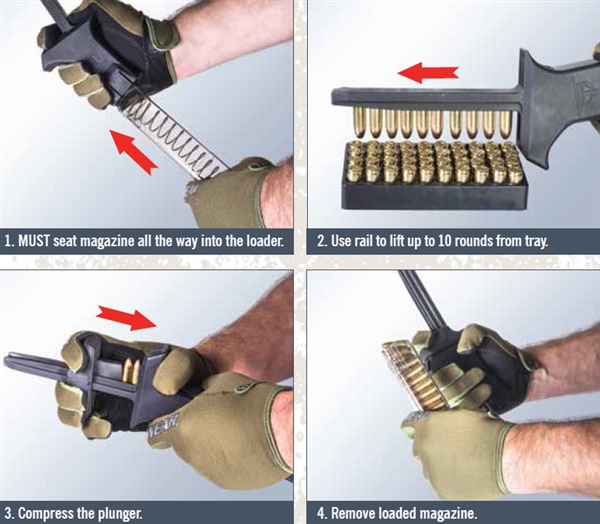 1. MUST seat magazine all the way into the loader.

2. Use rail to lift up to 10 rounds from tray.

3. Compress the plunger.

4. Remove loaded magazine.